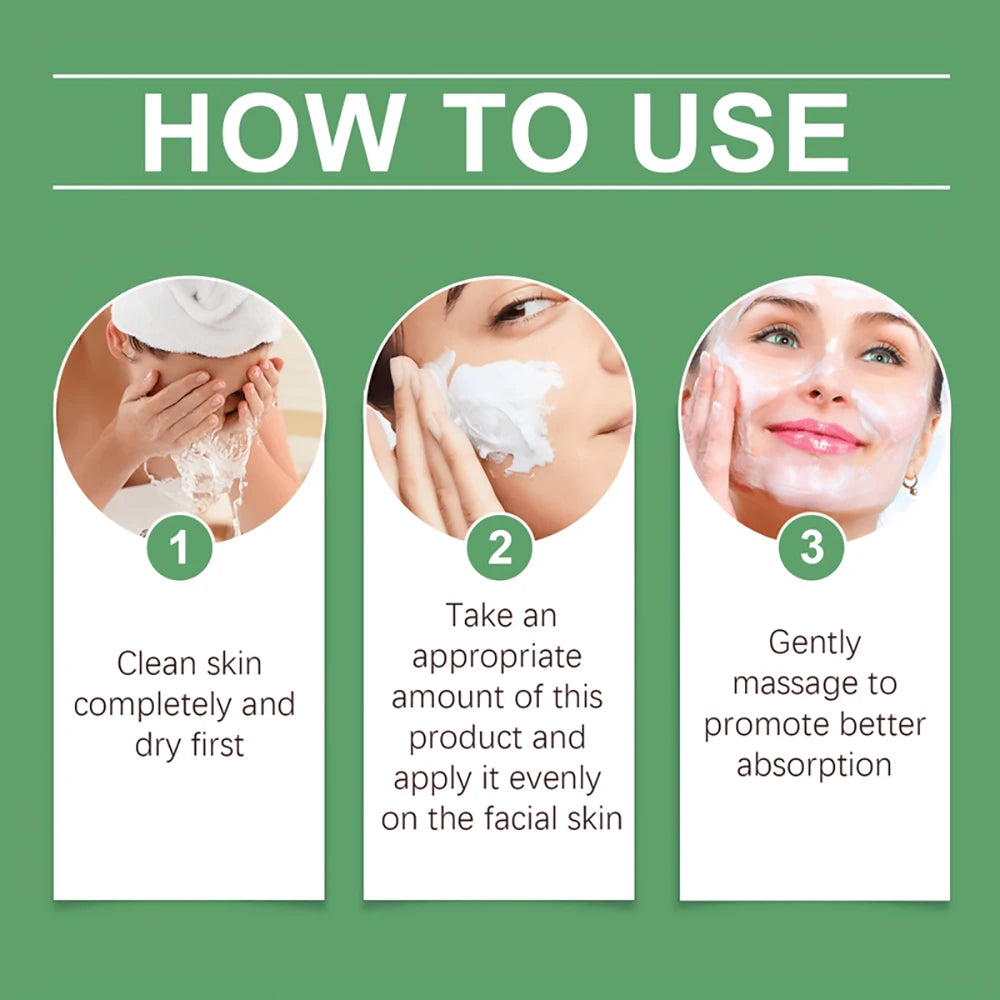 HOW TO USE

1

Clean skin completely and dry first

2

Take an appropriate amount of this product and apply it evenly on the facial skin

3

Gently massage to promote better absorption